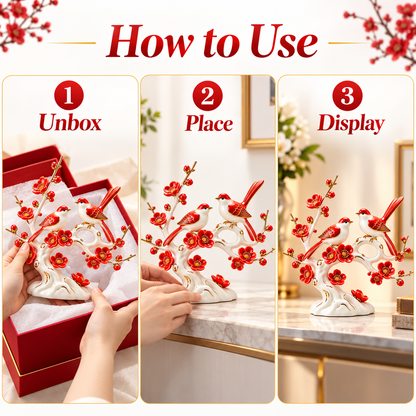 How to Use

1
Unbox

2
Place

3
Display